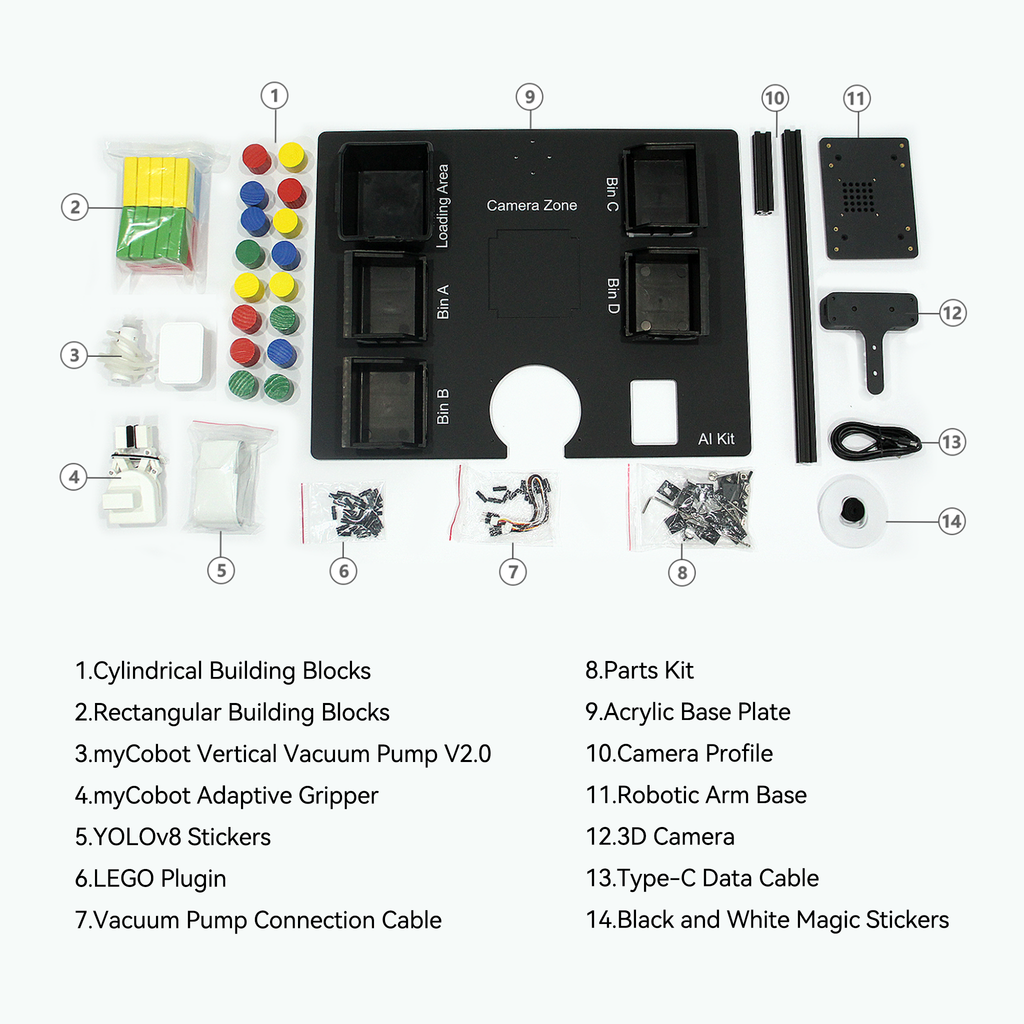 1

9

10

11

2

Loading Area

Camera Zone

Bin C

Bin A

Bin D

12

3

Bin B

AI Kit

13

4

14

5

6

7

8

1.Cylindrical Building Blocks
2.Rectangular Building Blocks
3.myCobot Vertical Vacuum Pump V2.0
4.myCobot Adaptive Gripper
5.YOLOv8 Stickers
6.LEGO Plugin
7.Vacuum Pump Connection Cable

8.Parts Kit
9.Acrylic Base Plate
10.Camera Profile
11.Robotic Arm Base
12.3D Camera
13.Type-C Data Cable
14.Black and White Magic Stickers